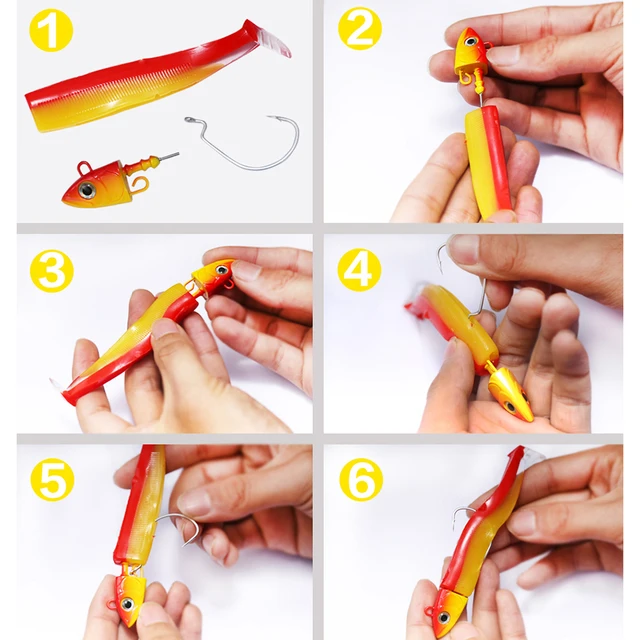 1

2

3

4

5

6